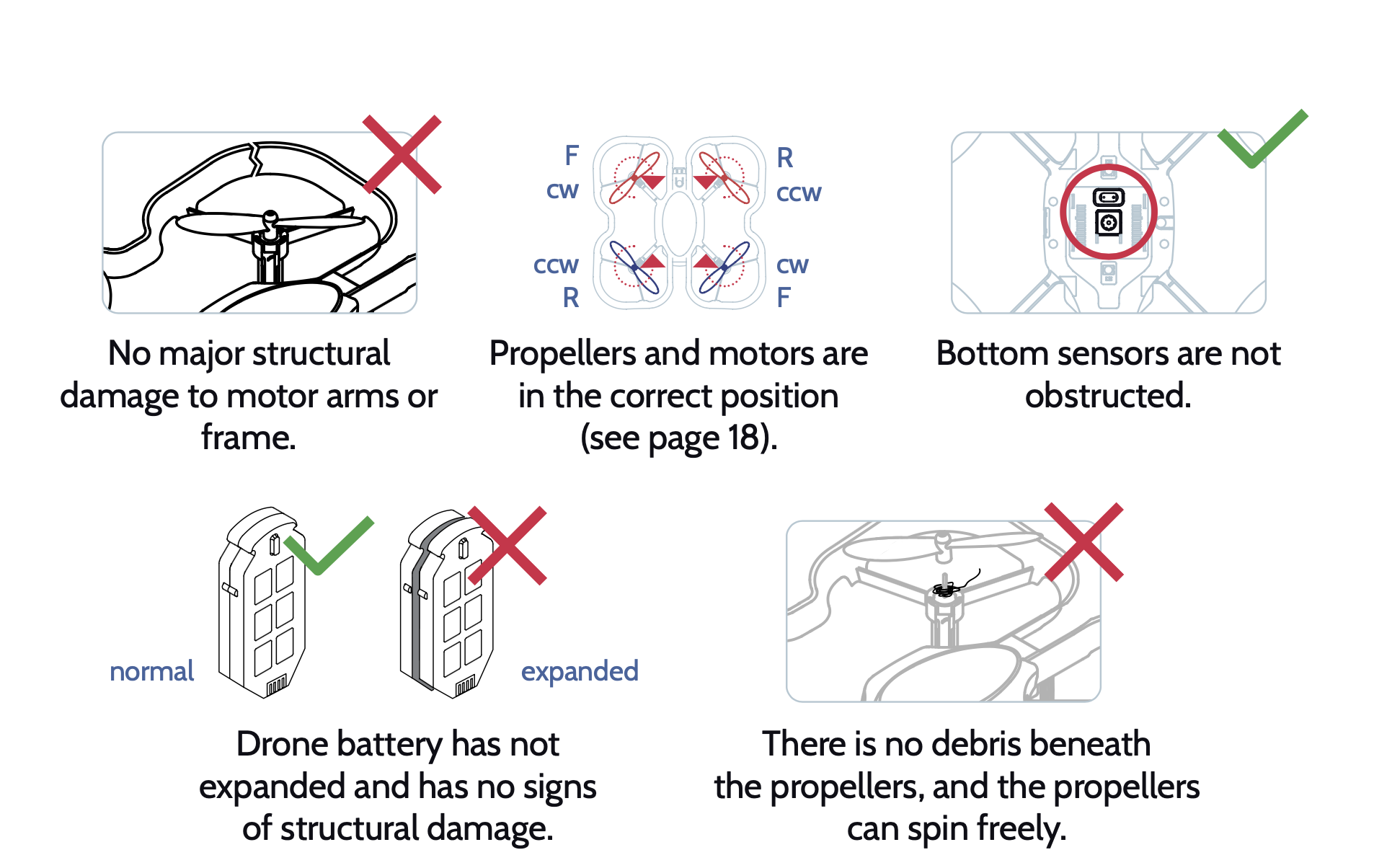 No major structural damage to motor arms or frame.

F
cw
R
ccw
ccw
R
cw
F

Propellers and motors are in the correct position (see page 18).

Bottom sensors are not obstructed.

normal

expanded

Drone battery has not expanded and has no signs of structural damage.

There is no debris beneath the propellers, and the propellers can spin freely.